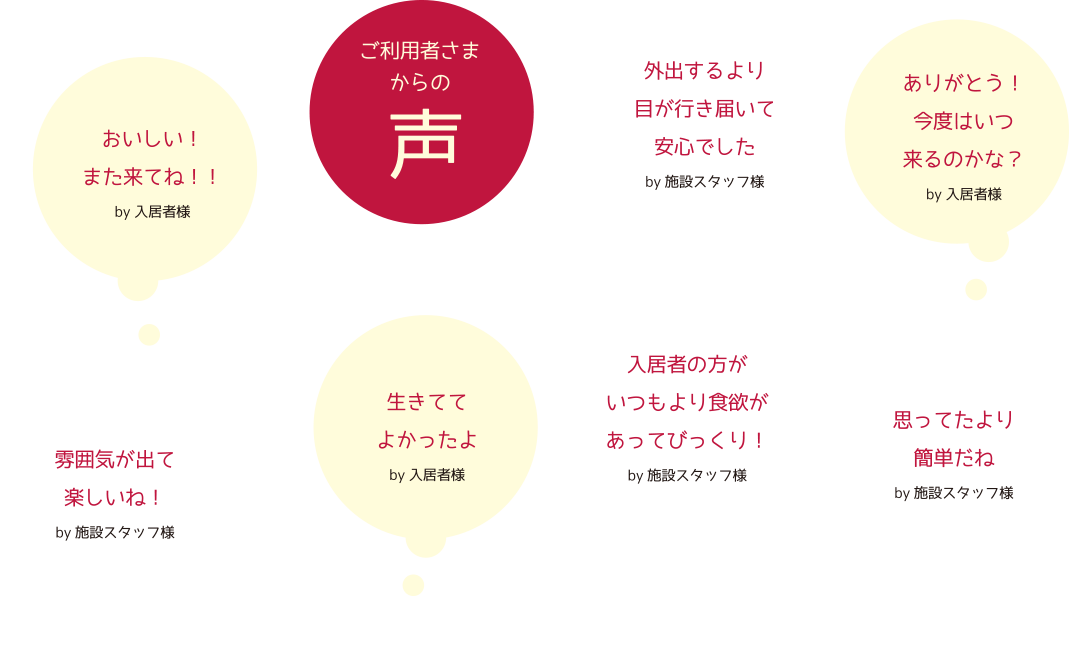 ご利用者さま
からの
声

おいしい！
また来てね！！
by 入居者様

外出するより
目が行き届いて
安心でした
by 施設スタッフ様

ありがとう！
今度はいつ
来るのかな？
by 入居者様

雰囲気が出て
楽しいね！
by 施設スタッフ様

生きてて
よかったよ
by 入居者様

入居者の方が
いつもより食欲が
あってびっくり！
by 施設スタッフ様

思ってたより
簡単だね
by 施設スタッフ様